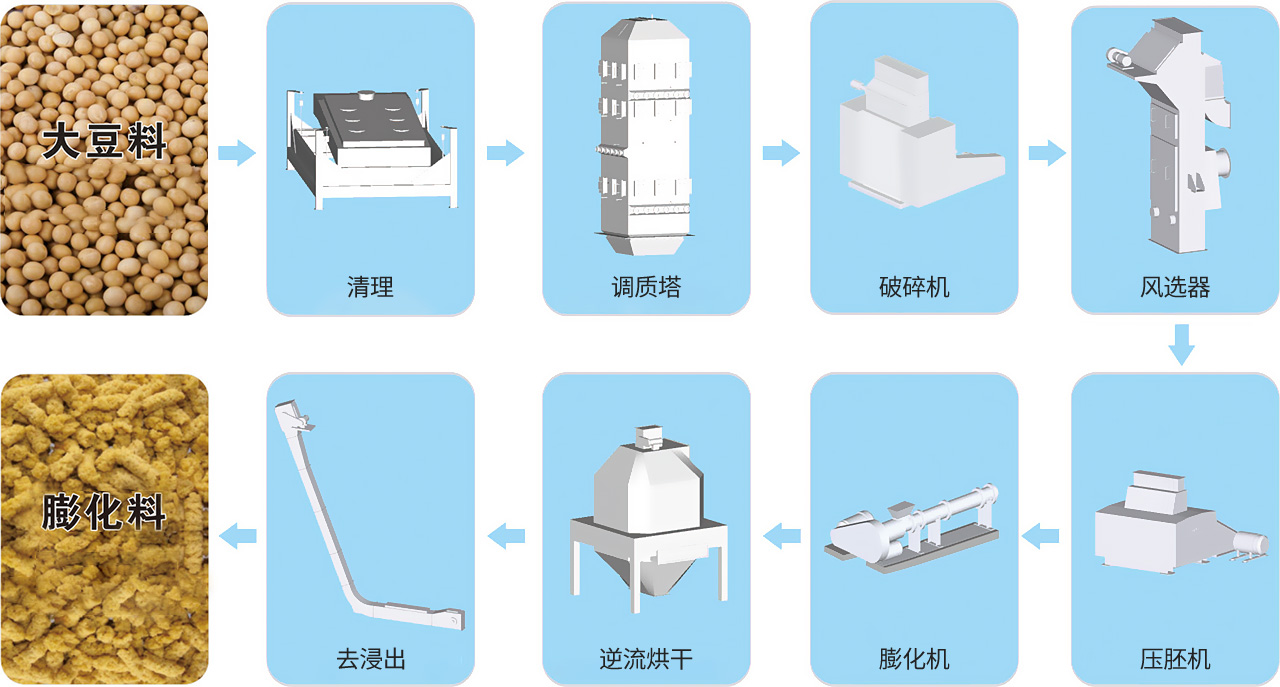 大豆料

清理

调质塔

破碎机

风选器

压胚机

膨化机

逆流烘干

去浸出

膨化料